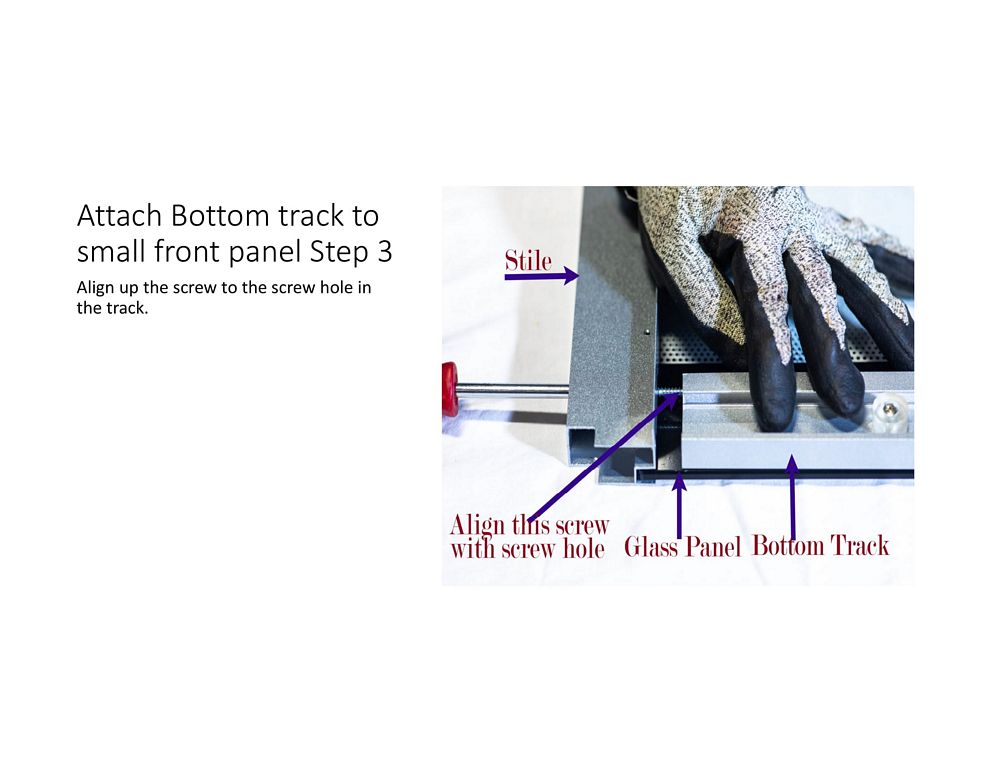 Attach Bottom track to small front panel Step 3

Align up the screw to the screw hole in the track.

Stile

Align this screw with screw hole

Glass Panel

Bottom Track