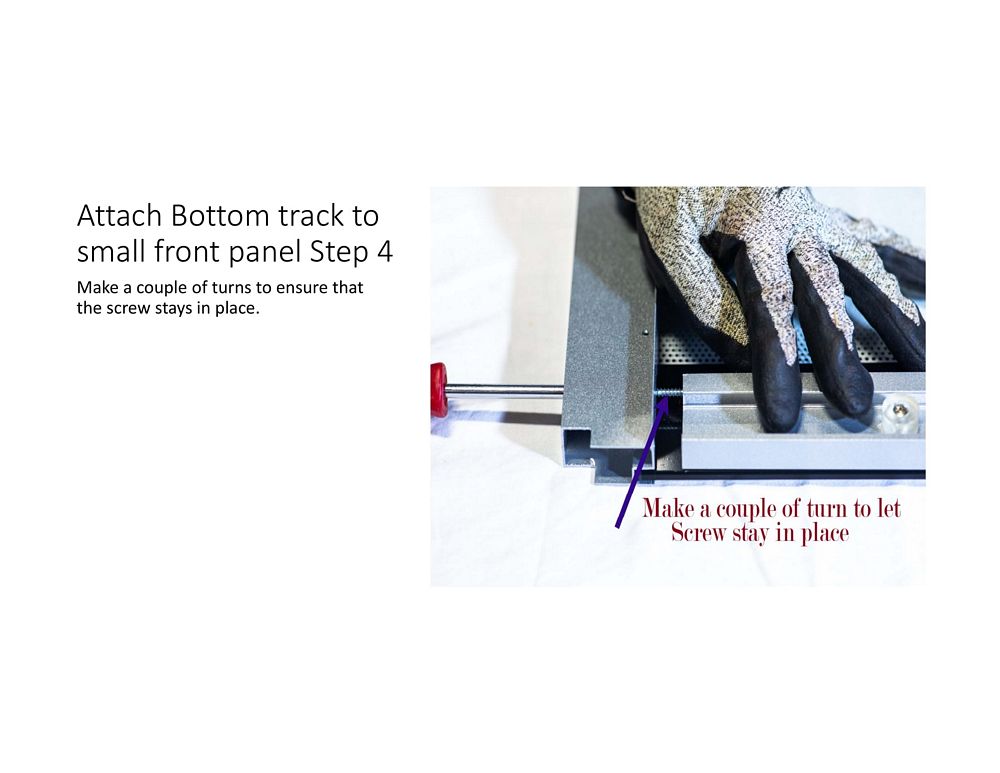 Attach Bottom track to small front panel Step 4

Make a couple of turns to ensure that the screw stays in place.

Make a couple of turn to let Screw stay in place