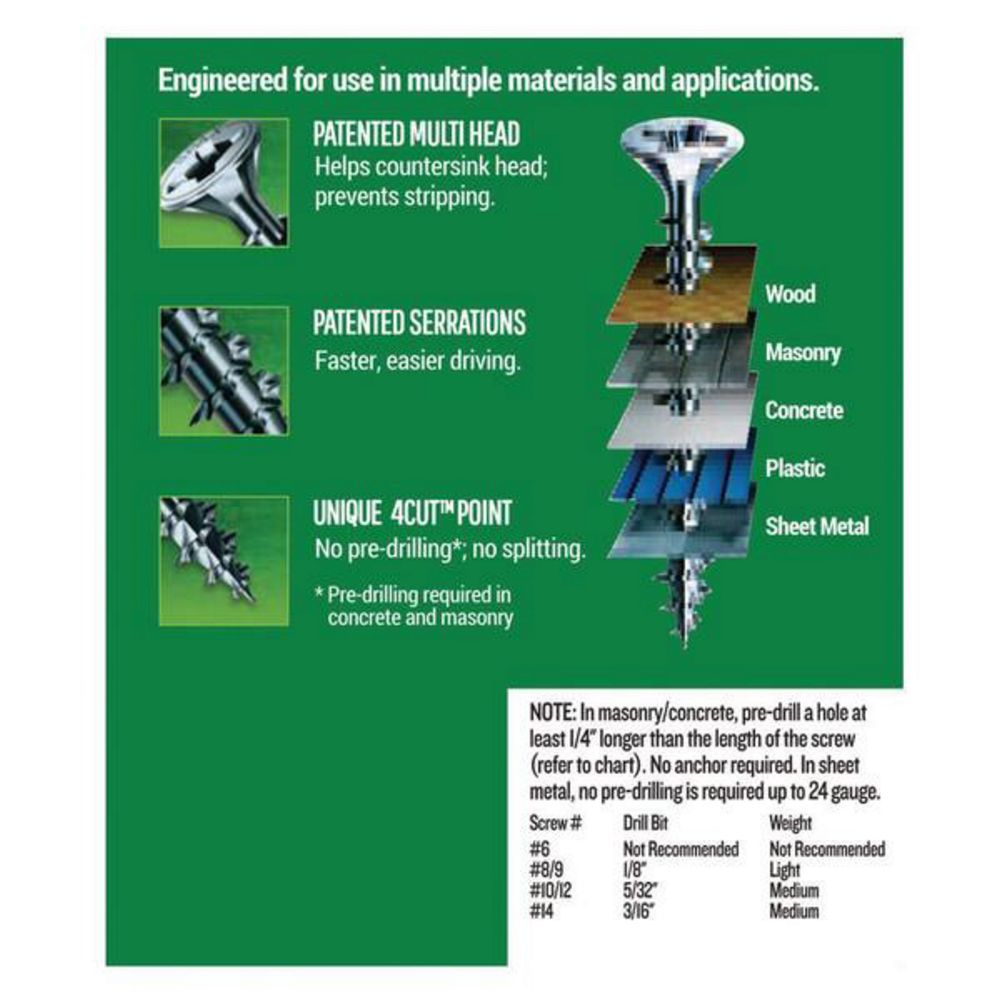 Engineered for use in multiple materials and applications.

PATENTED MULTI HEAD
Helps countersink head; prevents stripping.

PATENTED SERRATIONS
Faster, easier driving.

UNIQUE 4CUT™ POINT
No pre-drilling*; no splitting.

* Pre-drilling required in concrete and masonry

Wood
Masonry
Concrete
Plastic
Sheet Metal

NOTE: In masonry/concrete, pre-drill a hole at least 1/4" longer than the length of the screw (refer to chart). No anchor required. In sheet metal, no pre-drilling is required up to 24 gauge.

| Screw # | Drill Bit | Weight |
|---|---|---|
| #6 | Not Recommended | Not Recommended |
| #8/9 | 1/8" | Light |
| #10/12 | 5/32" | Medium |
| #14 | 3/16" | Medium |