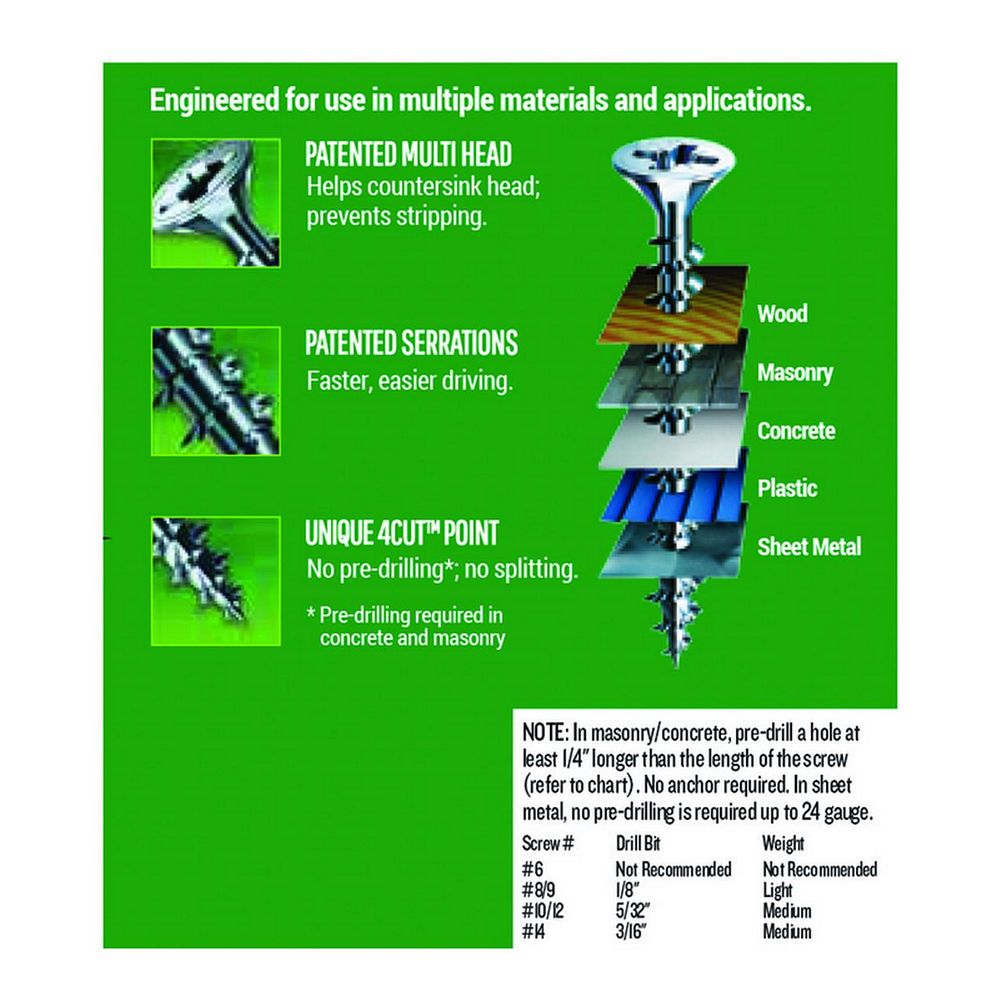 Engineered for use in multiple materials and applications.

PATENTED MULTI HEAD
Helps countersink head; prevents stripping.

PATENTED SERRATIONS
Faster, easier driving.

UNIQUE 4CUT™ POINT
No pre-drilling*; no splitting.

* Pre-drilling required in concrete and masonry

Wood
Masonry
Concrete
Plastic
Sheet Metal

NOTE: In masonry/concrete, pre-drill a hole at least 1/4" longer than the length of the screw (refer to chart). No anchor required. In sheet metal, no pre-drilling is required up to 24 gauge.

| Screw # | Drill Bit | Weight |
|---|---|---|
| #6 | Not Recommended | Not Recommended |
| #8/9 | 1/8" | Light |
| #10/12 | 5/32" | Medium |
| #14 | 3/16" | Medium |