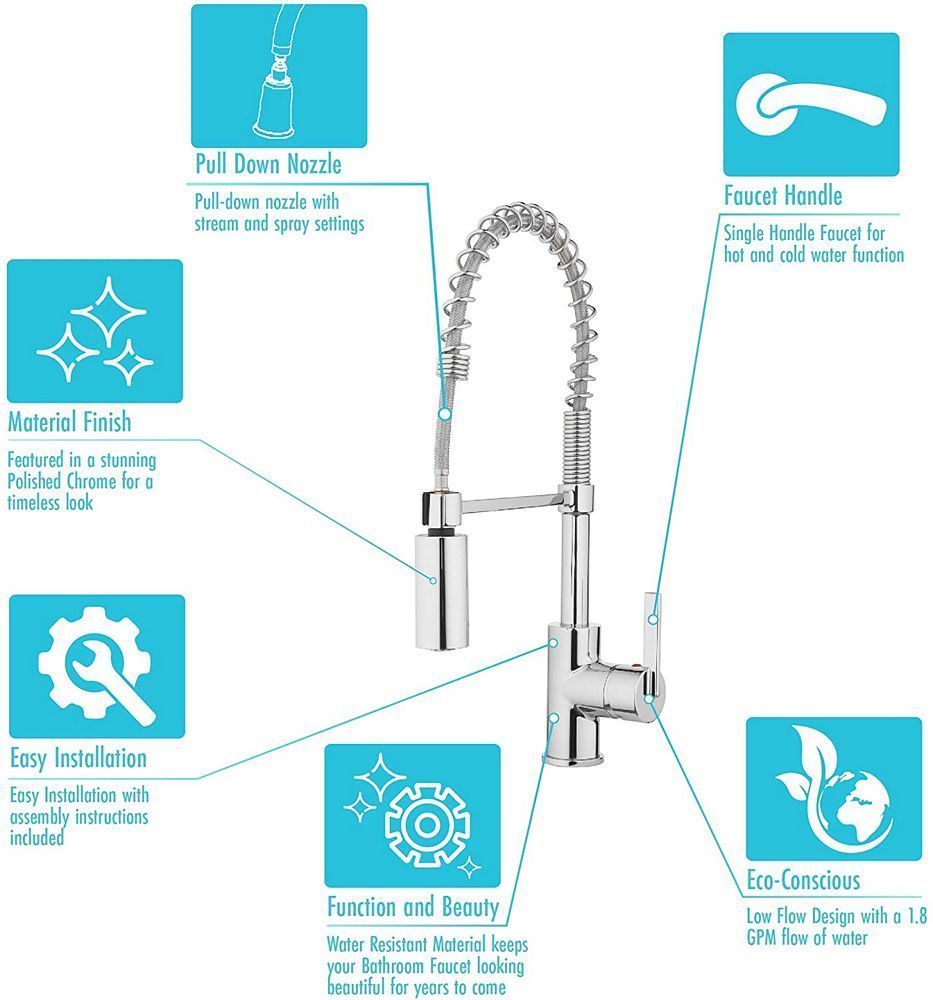 Pull Down Nozzle

Pull-down nozzle with stream and spray settings

Faucet Handle

Single Handle Faucet for hot and cold water function

Material Finish

Featured in a stunning Polished Chrome for a timeless look

Easy Installation

Easy Installation with assembly instructions included

Function and Beauty

Water Resistant Material keeps your Bathroom Faucet looking beautiful for years to come

Eco-Conscious

Low Flow Design with a 1.8 GPM flow of water